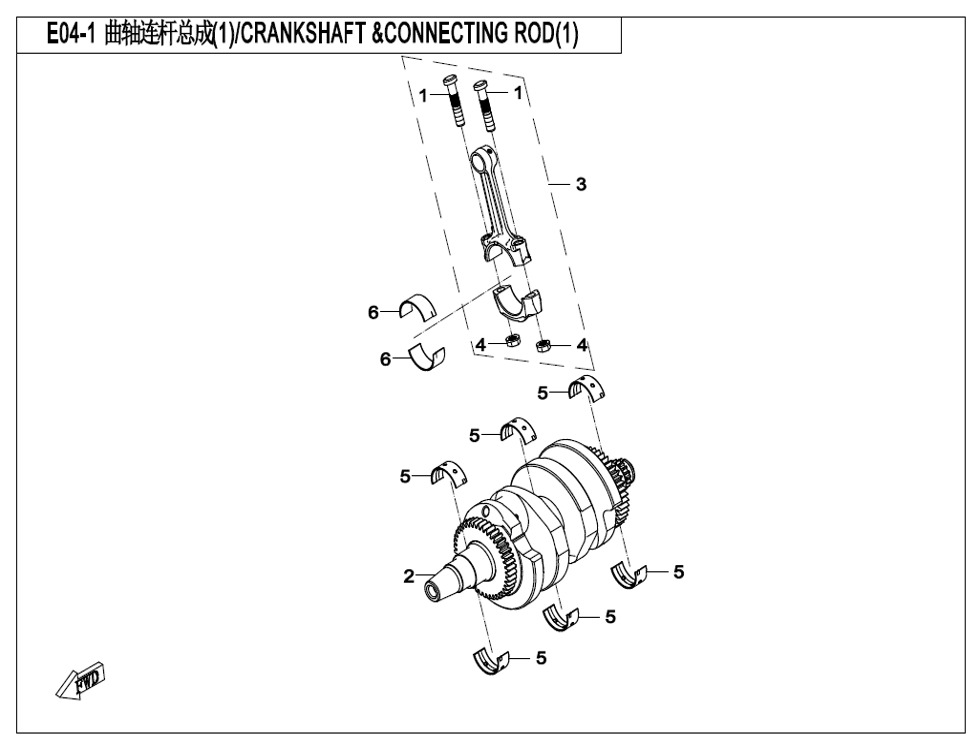 E04-1 曲轴连杆总成(1)/CRANKSHAFT &CONNECTING ROD(1)

1
1
3
6
6
4
4
5
5
5
2
5
5
5
FWD