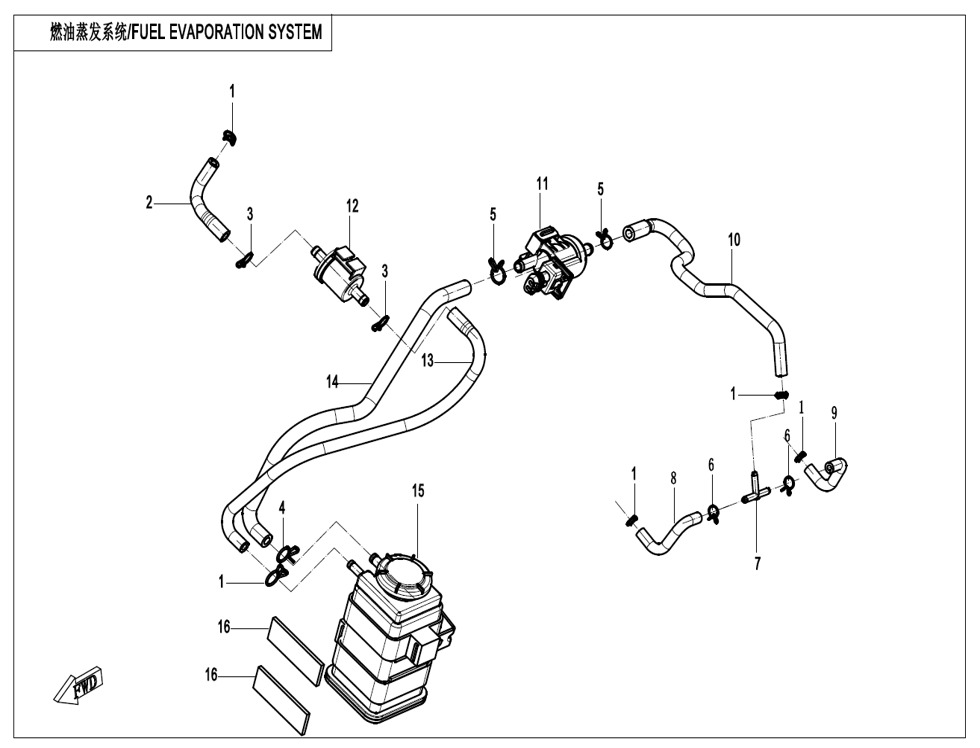 燃油蒸发系统/FUEL EVAPORATION SYSTEM

1
2
3
12
3
5
11
5
10
14
13
1
1
9
6
1
8
6
7
4
15
1
16
16
FWD