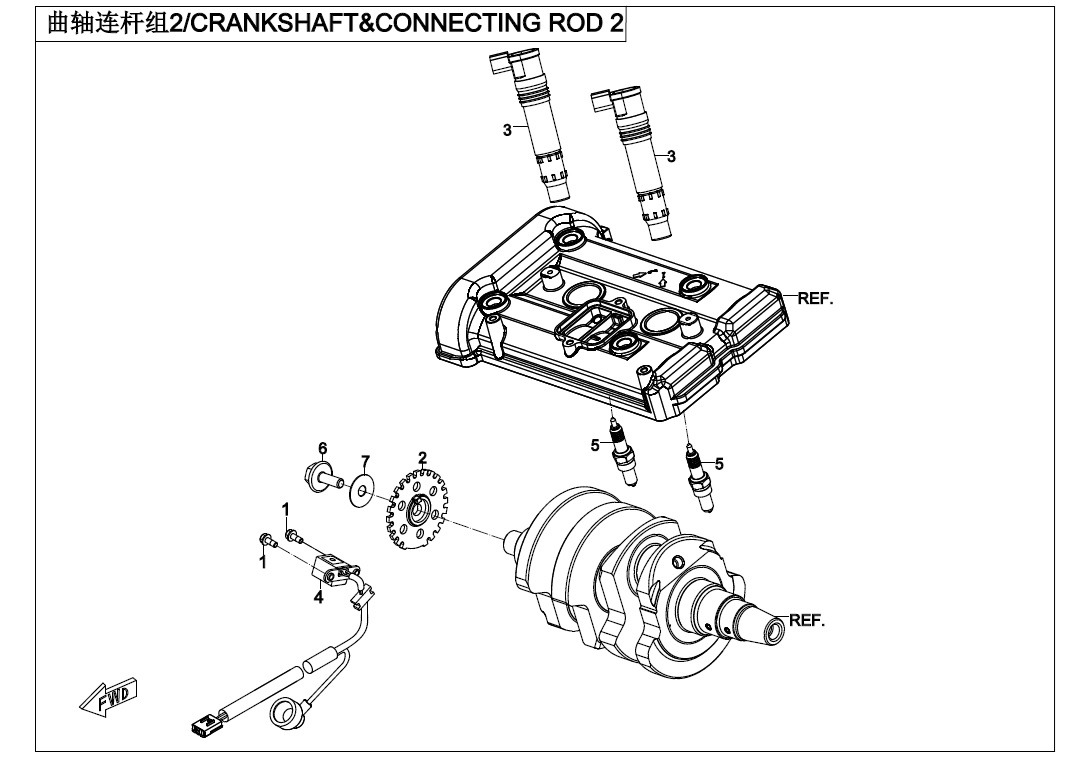 曲轴连杆组2/CRANKSHAFT&CONNECTING ROD 2

3
3
REF.
5
5
6
7
2
1
1
4
REF.
FWD