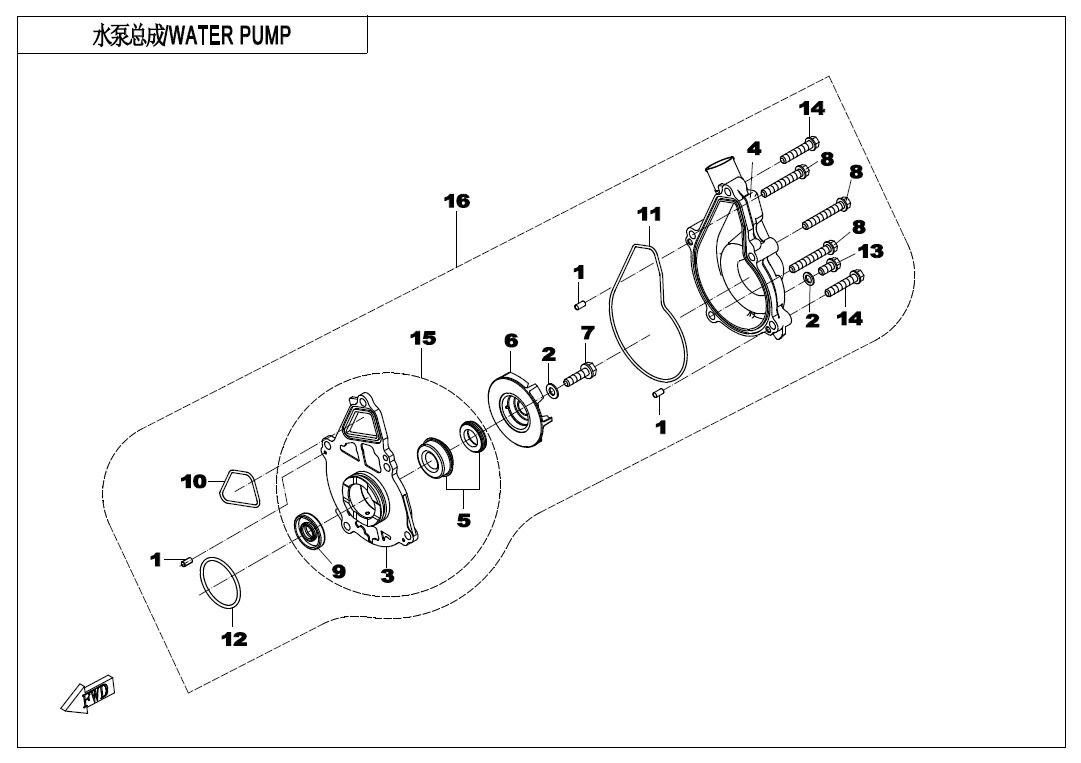 水泵总成/WATER PUMP

14
4
8
8
16
11
8
13
1
2
14
15
6
2
7
1
10
5
1
9
3
12
FWD