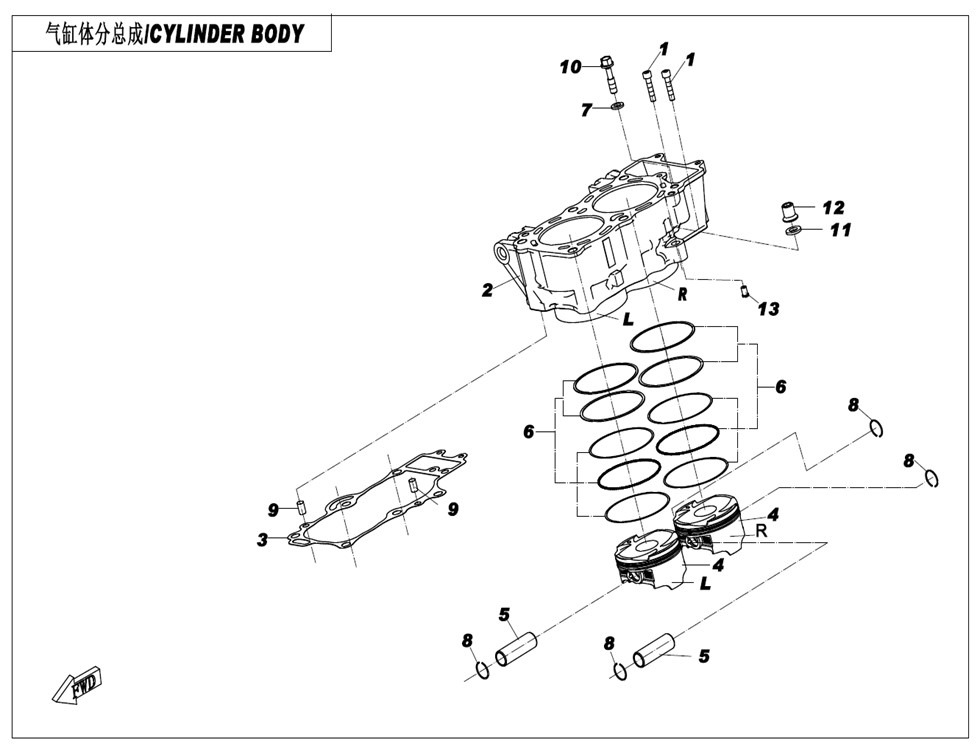 气缸体分总成/CYLINDER BODY

10
1
1
7
12
11
2
R
13
L
6
6
8
8
9
9
3
4
R
4
L
5
8
8
5
FWD