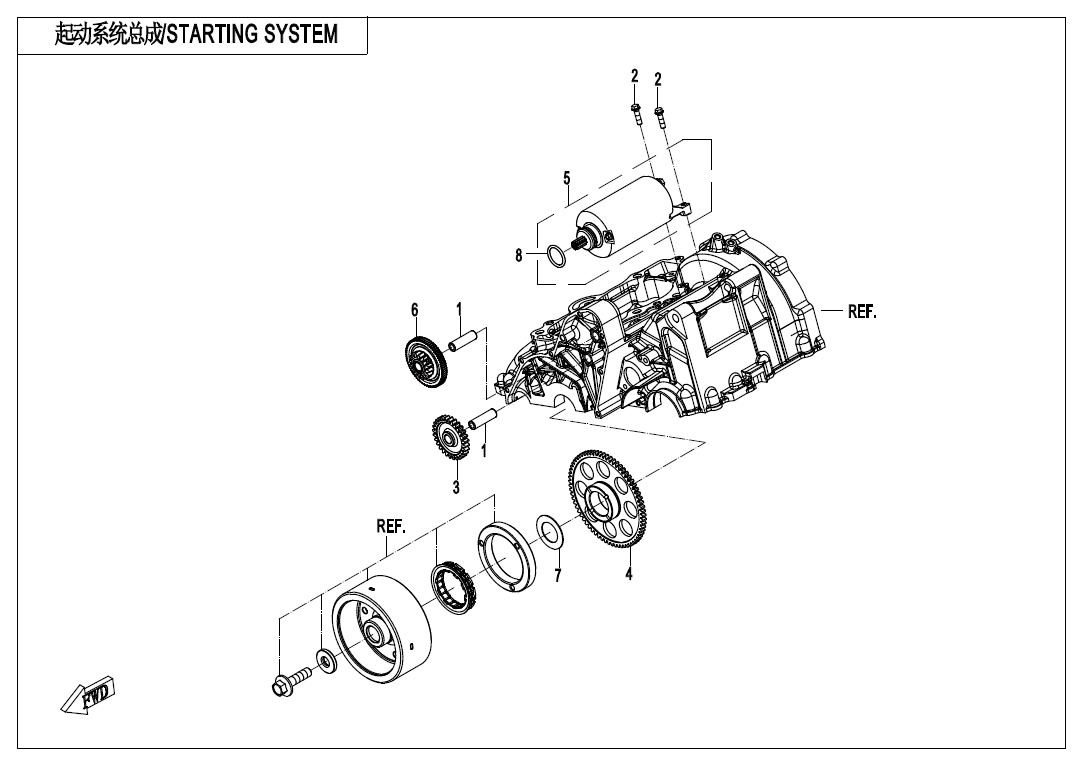 起动系统总成/STARTING SYSTEM

2
2
5
8
6
1
REF.
1
3
REF.
7
4
FWD