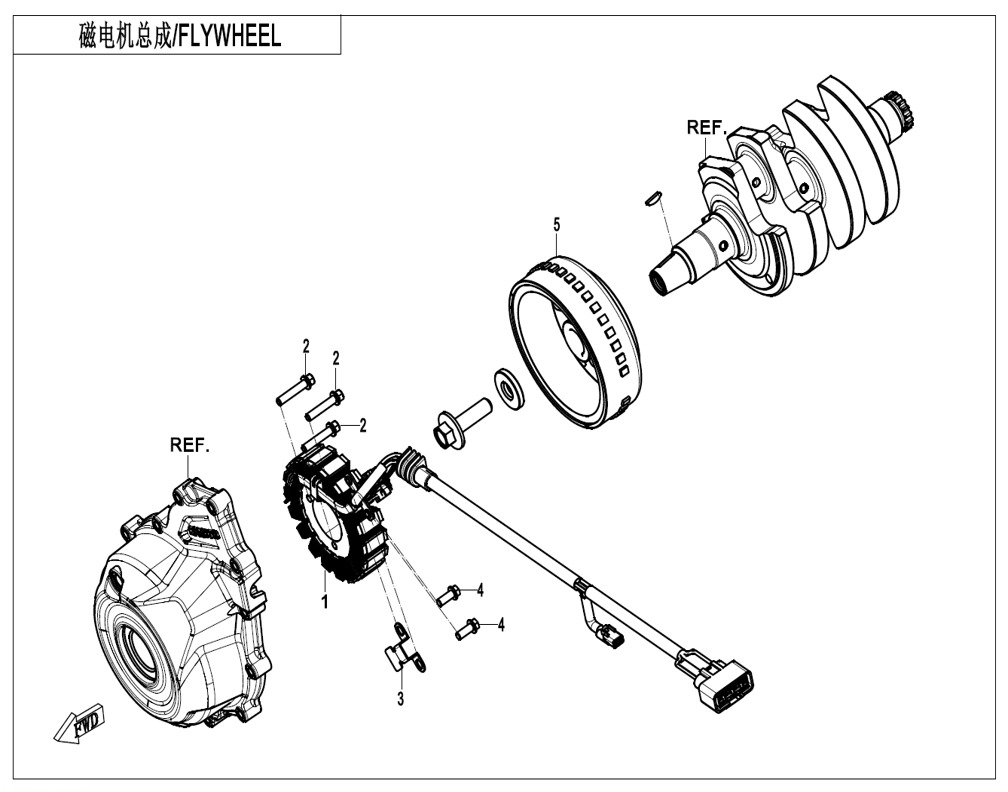 磁电机总成/FLYWHEEL

REF.

5

2

2

2

REF.

1

4

4

3

FWD