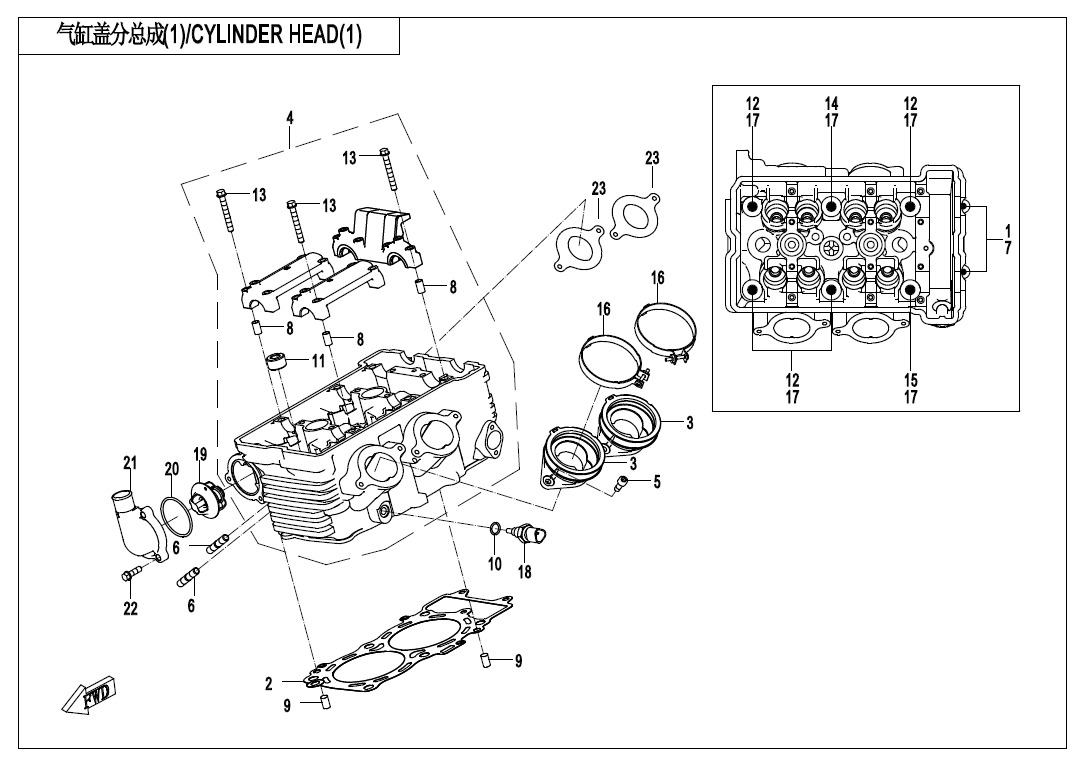 气缸盖分总成(1)/CYLINDER HEAD(1)

4
13
13
13
8
8
8
11
23
23
16
16
3
3
5
21
20
19
6
6
22
10
18
2
9
9
FWD

12 17
14 17
12 17
1 7
12 17
15 17