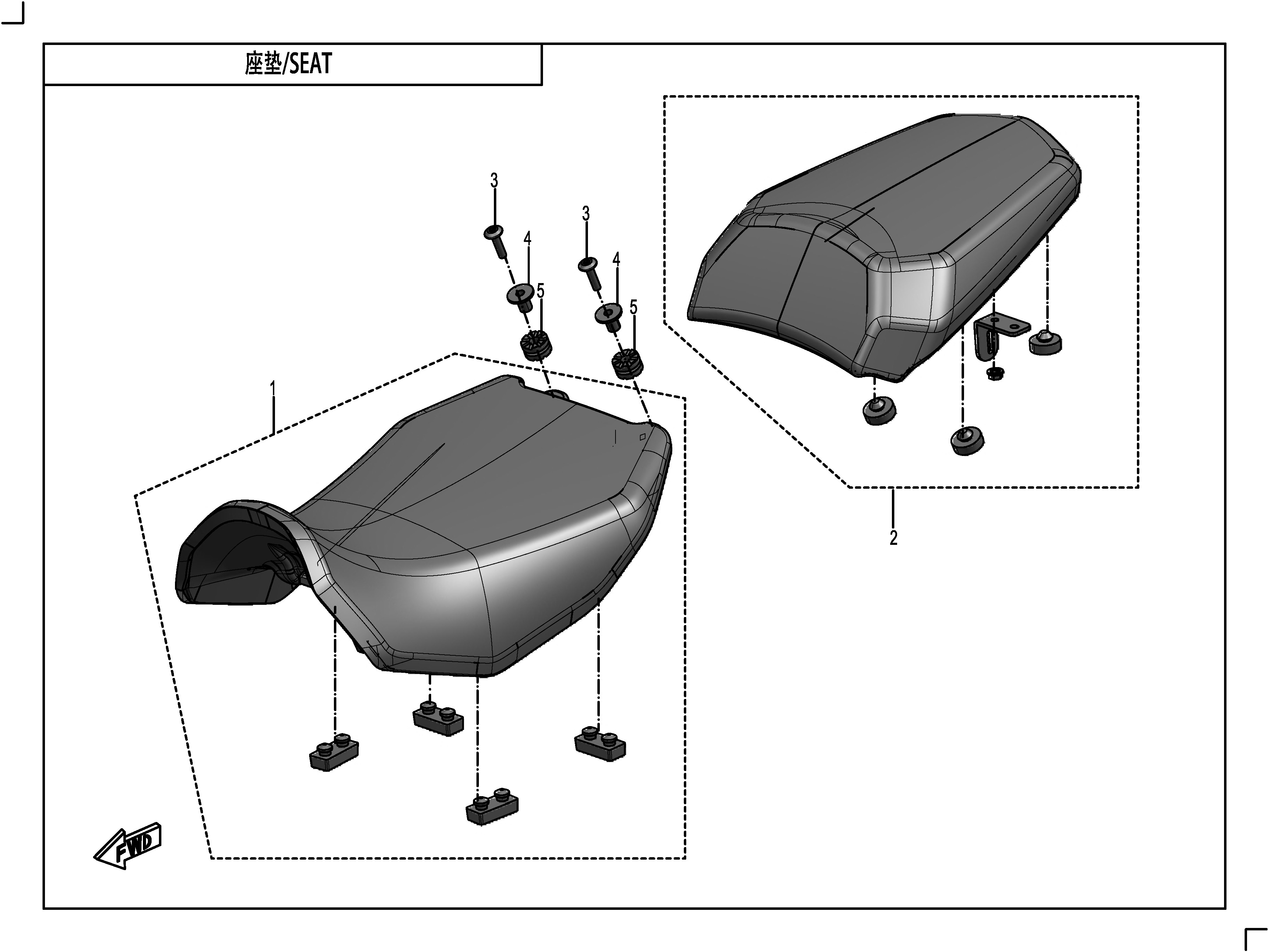 座垫/SEAT

3
3
4
4
5
5
1
2
FWD