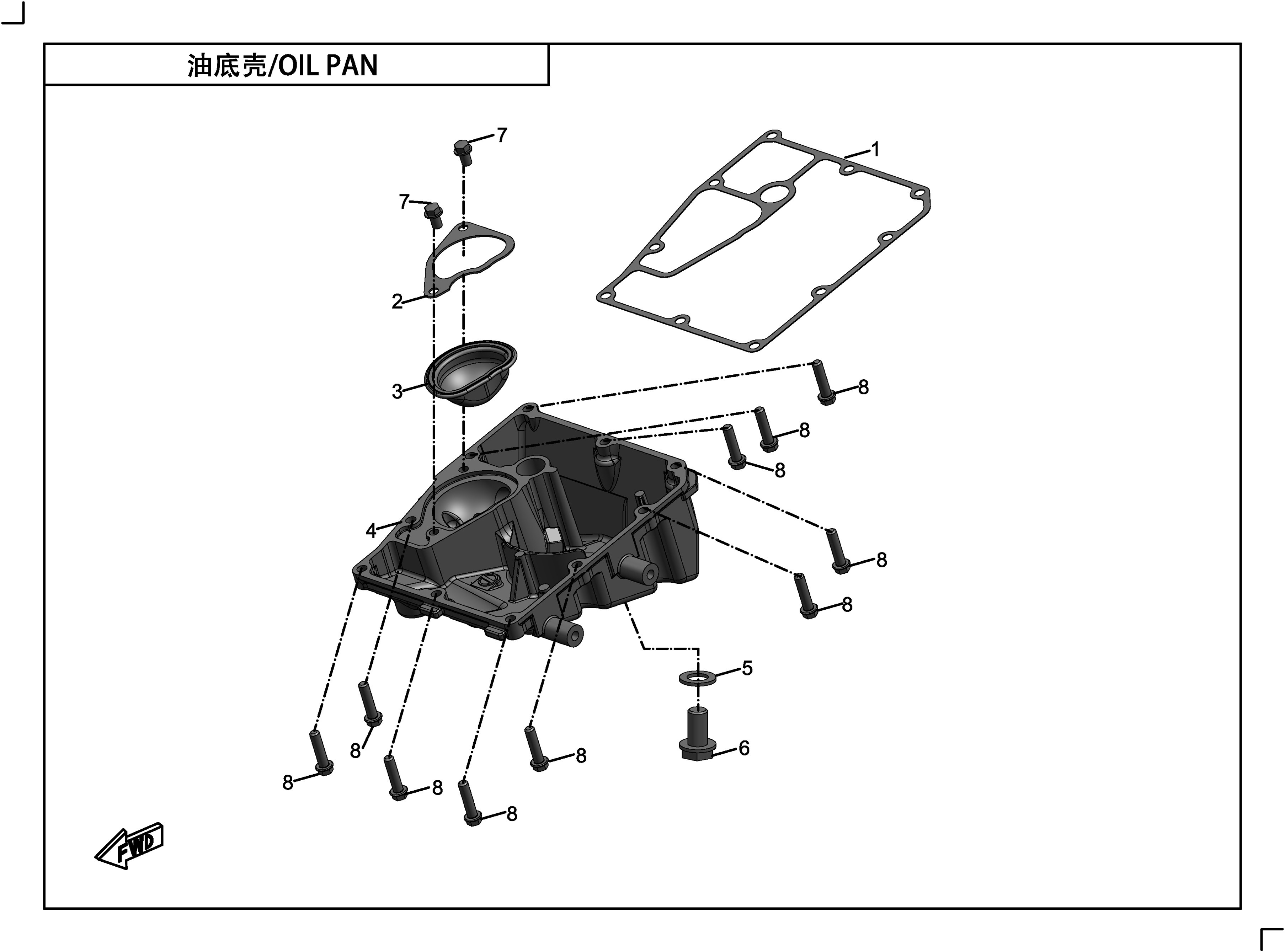 油底壳/OIL PAN

7
1
7
2
3
8
8
8
4
8
8
5
6
8
8
8
8
8
FWD