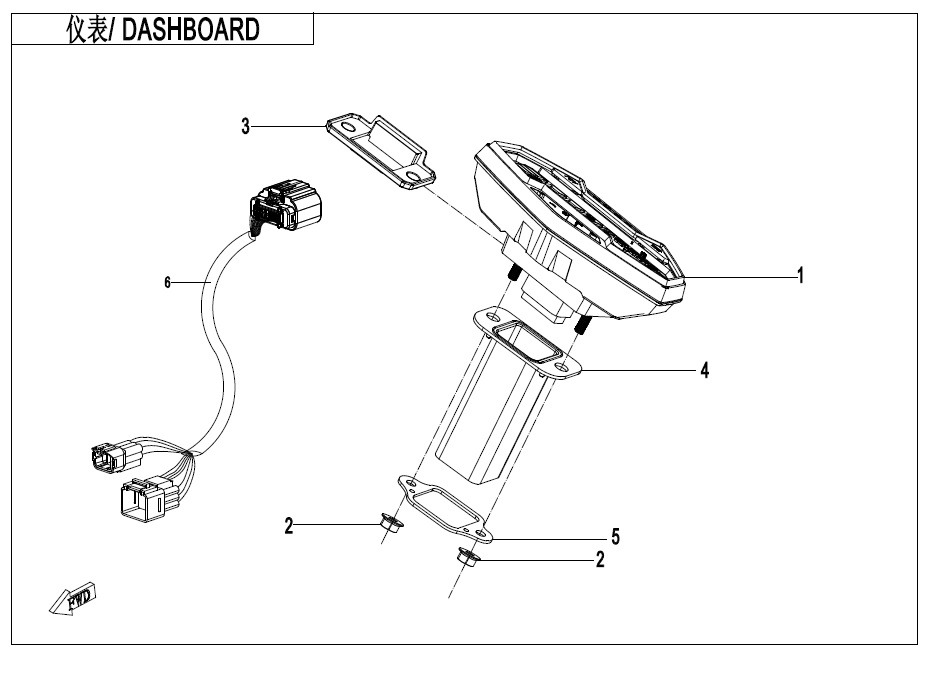 仪表/ DASHBOARD

3
6
1
4
2
5
2
FWD